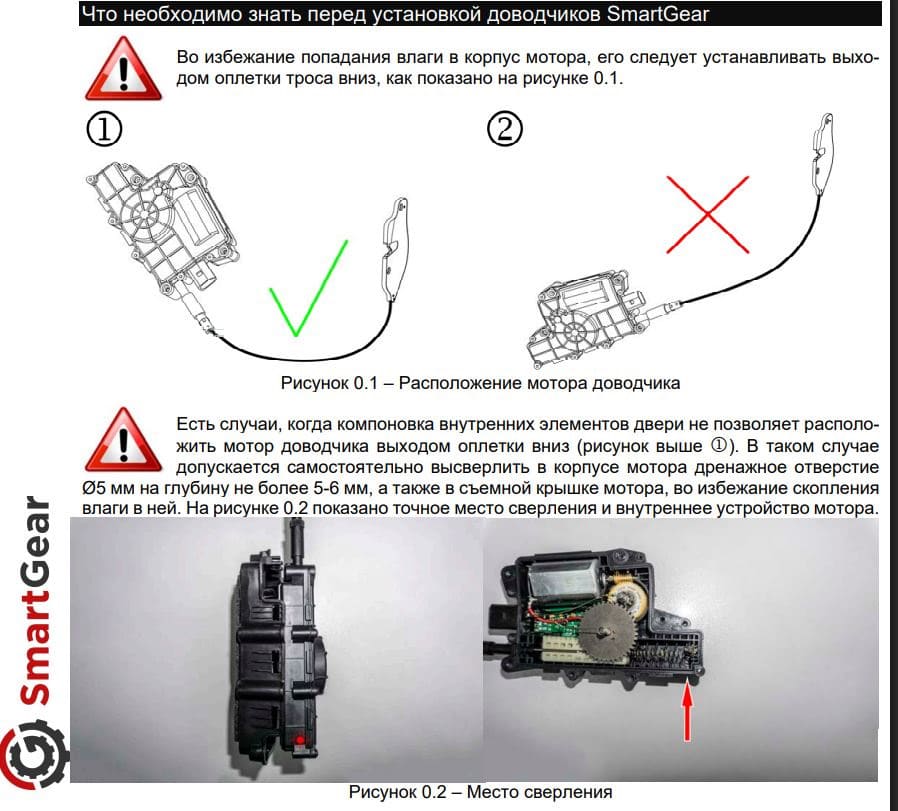 Что необходимо знать перед установкой доводчиков SmartGear

Во избежание попадания влаги в корпус мотора, его следует устанавливать выходом оплетки троса вниз, как показано на рисунке 0.1.

①

②

Рисунок 0.1 – Расположение мотора доводчика

Есть случаи, когда компоновка внутренних элементов двери не позволяет расположить мотор доводчика выходом оплетки вниз (рисунок выше ①). В таком случае допускается самостоятельно высверлить в корпусе мотора дренажное отверстие Ø5 мм на глубину не более 5-6 мм, а также в съемной крышке мотора, во избежание скопления влаги в ней. На рисунке 0.2 показано точное место сверления и внутреннее устройство мотора.

SmartGear

Рисунок 0.2 – Место сверления